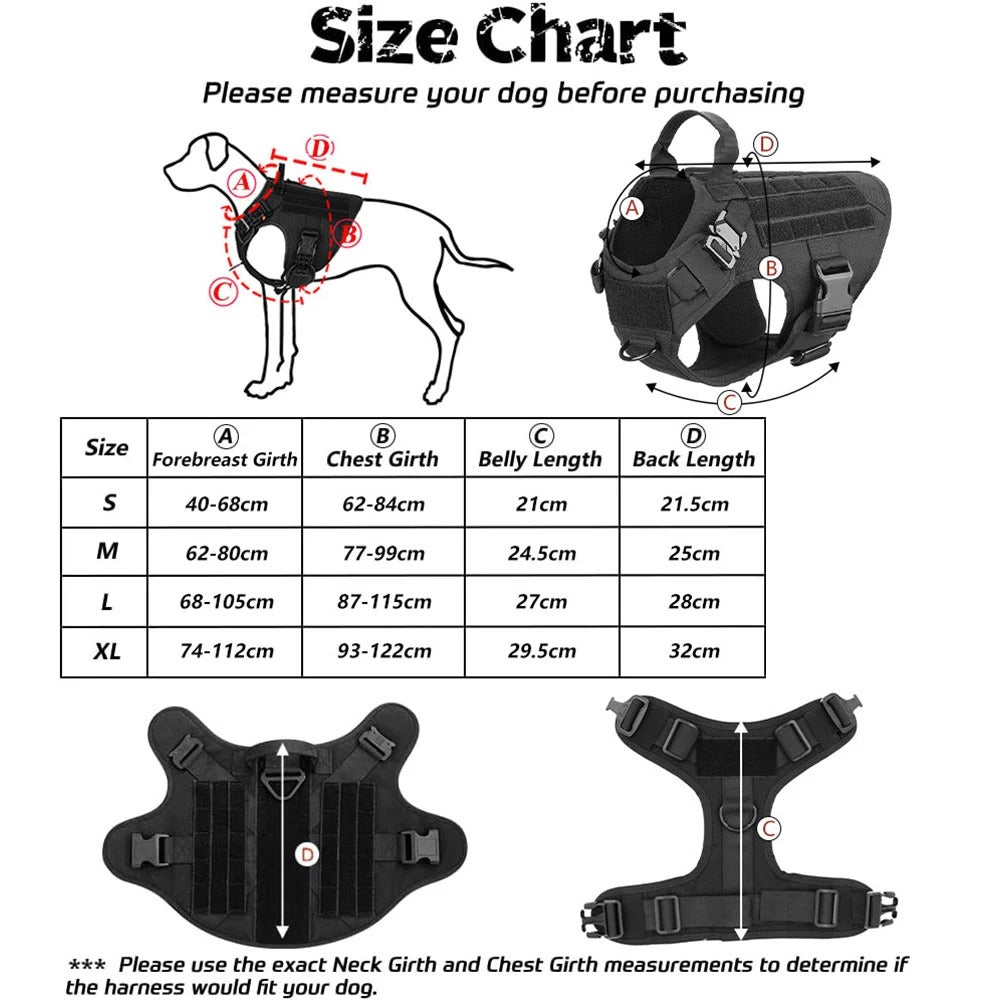 Size Chart

Please measure your dog before purchasing

D

A

B

C

D

A

B

C

| Size | A Forebreast Girth | B Chest Girth | C Belly Length | D Back Length |
|---|---|---|---|---|
| S | 40-68cm | 62-84cm | 21cm | 21.5cm |
| M | 62-80cm | 77-99cm | 24.5cm | 25cm |
| L | 68-105cm | 87-115cm | 27cm | 28cm |
| XL | 74-112cm | 93-122cm | 29.5cm | 32cm |

D

C

*** Please use the exact Neck Girth and Chest Girth measurements to determine if the harness would fit your dog.